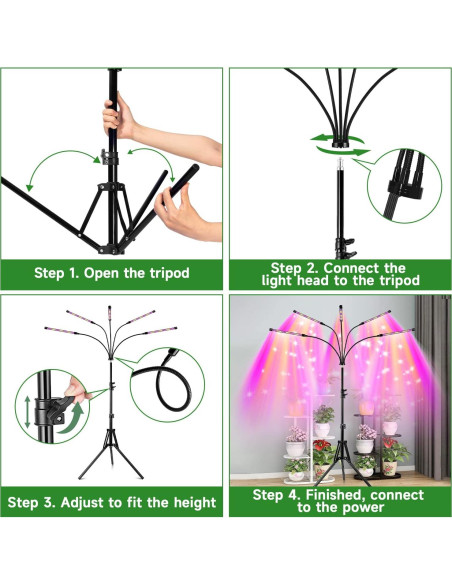 Step 1. Open the tripod

Step 2. Connect the light head to the tripod

Step 3. Adjust to fit the height

Step 4. Finished, connect to the power