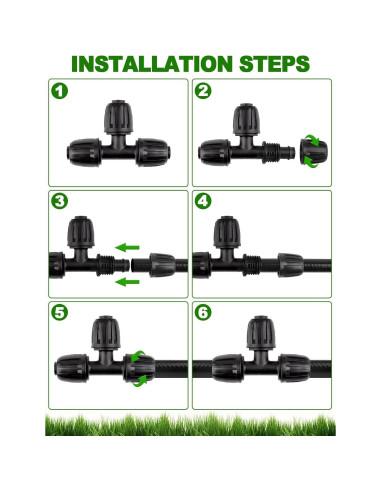 INSTALLATION STEPS

1

2

3

4

5

6