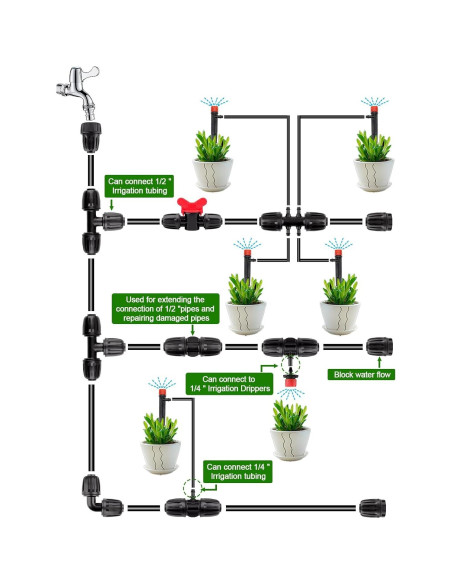 Can connect 1/2 " Irrigation tubing

Used for extending the connection of 1/2 "pipes and repairing damaged pipes

Can connect to 1/4 " Irrigation Drippers

Block water flow

Can connect 1/4 " Irrigation tubing