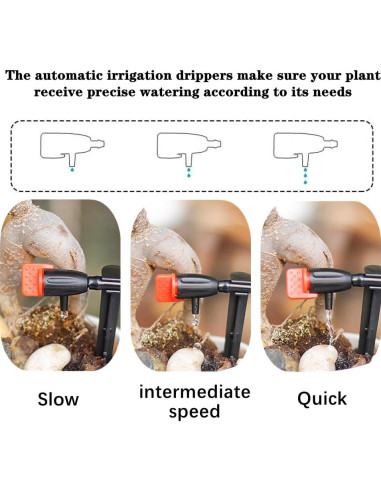 The automatic irrigation drippers make sure your plant receive precise watering according to its needs

Slow

intermediate speed

Quick