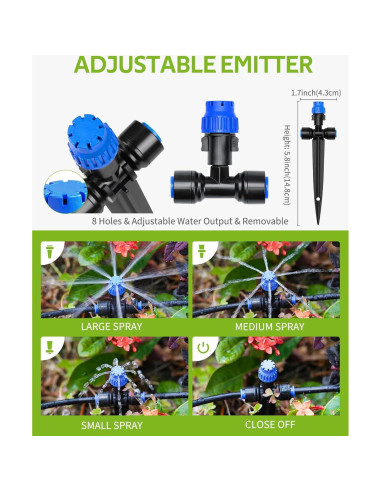 ADJUSTABLE EMITTER

1.7inch(4.3cm)

Height: 5.8inch(14.8cm)

8 Holes & Adjustable Water Output & Removable

LARGE SPRAY

MEDIUM SPRAY

SMALL SPRAY

CLOSE OFF