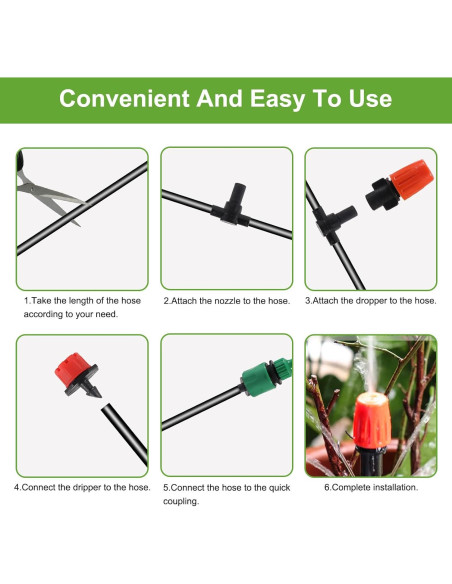 Convenient And Easy To Use

1.Take the length of the hose according to your need.

2.Attach the nozzle to the hose.

3.Attach the dropper to the hose.

4.Connect the dripper to the hose.

5.Connect the hose to the quick coupling.

6.Complete installation.