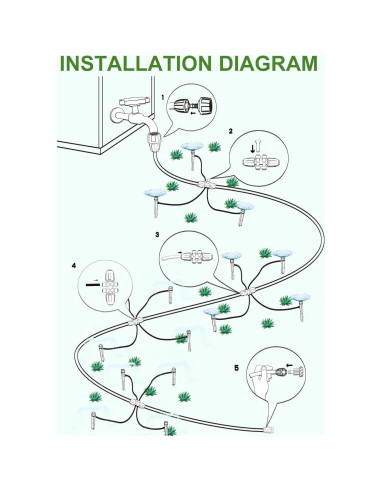 INSTALLATION DIAGRAM

1

2

3

4

5