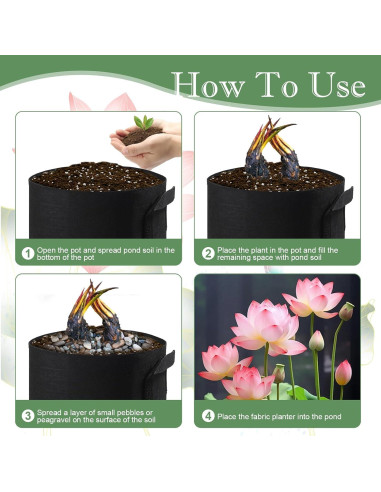 How To Use

1 Open the pot and spread pond soil in the bottom of the pot

2 Place the plant in the pot and fill the remaining space with pond soil

3 Spread a layer of small pebbles or peagravel on the surface of the soil

4 Place the fabric planter into the pond