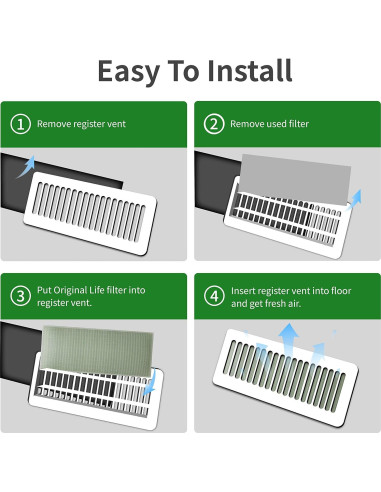 Easy To Install

① Remove register vent

② Remove used filter

③ Put Original Life filter into register vent.

④ Insert register vent into floor and get fresh air.