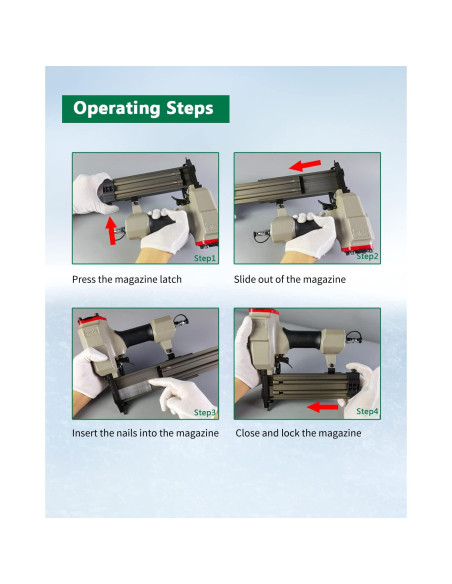 Operating Steps

Step1

Press the magazine latch

Step2

Slide out of the magazine

Step3

Insert the nails into the magazine

Step4

Close and lock the magazine