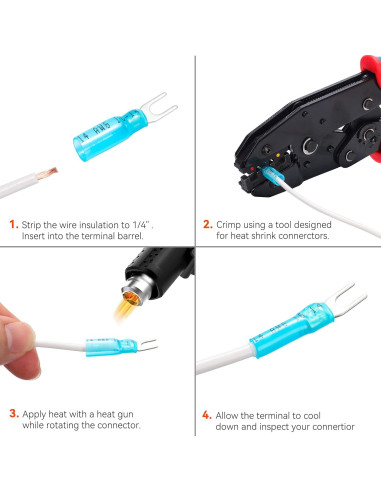 14 AWG

1. Strip the wire insulation to 1/4" . Insert into the terminal barrel.

2. Crimp using a tool designed for heat shrink connerctors.

3. Apply heat with a heat gun while rotating the connector.

4. Allow the terminal to cool down and inspect your connertior