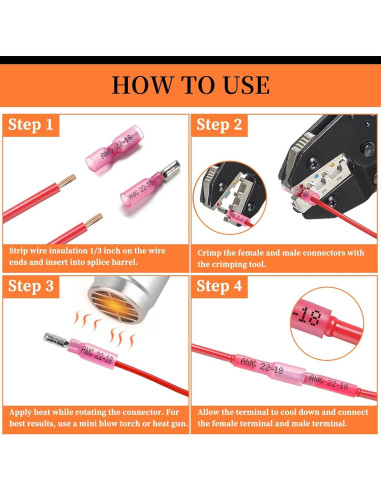 HOW TO USE

Step 1

AWG 22-18

AWG 22-18

Strip wire insulation 1/3 inch on the wire ends and insert into splice barrel.

Step 2

Crimp the female and male connectors with the crimping tool.

Step 3

AWG 22-18

Apply heat while rotating the connector. For best results, use a mini blow torch or heat gun.

Step 4

-18

AWG 22-18

AWG 22-18

Allow the terminal to cool down and connect the female terminal and male terminal.