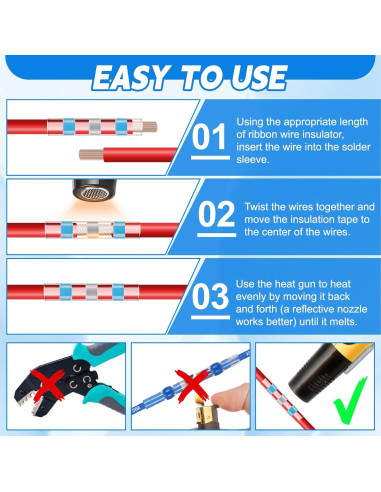 EASY TO USE

01

Using the appropriate length of ribbon wire insulator, insert the wire into the solder sleeve.

02

Twist the wires together and move the insulation tape to the center of the wires.

03

Use the heat gun to heat evenly by moving it back and forth (a reflective nozzle works better) until it melts.