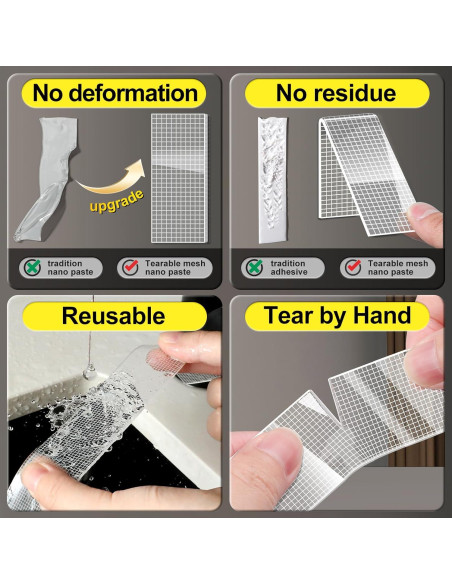 No deformation

upgrade

tradition nano paste

Tearable mesh nano paste

No residue

tradition adhesive

Tearable mesh nano paste

Reusable

Tear by Hand