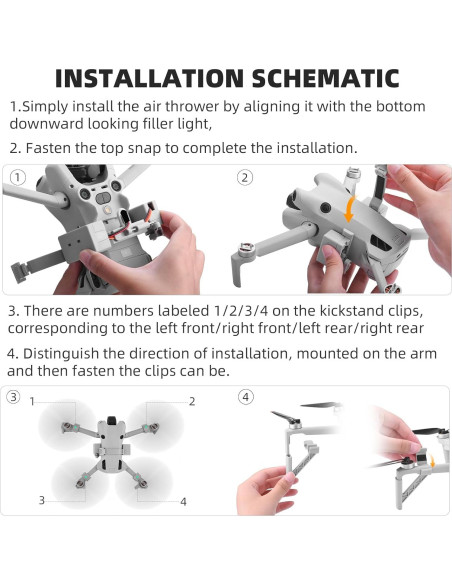 INSTALLATION SCHEMATIC

1.Simply install the air thrower by aligning it with the bottom downward looking filler light,

2. Fasten the top snap to complete the installation.

①

②

3. There are numbers labeled 1/2/3/4 on the kickstand clips, corresponding to the left front/right front/left rear/right rear

4. Distinguish the direction of installation, mounted on the arm and then fasten the clips can be.

③

1

2

3

4

④