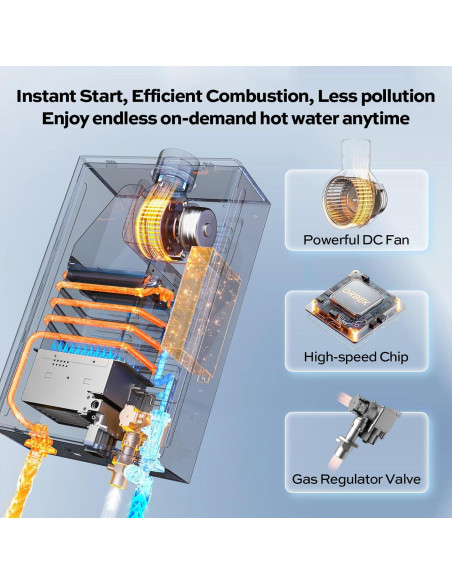 Instant Start, Efficient Combustion, Less pollution
Enjoy endless on-demand hot water anytime

Powerful DC Fan

ORBEK

High-speed Chip

Gas Regulator Valve