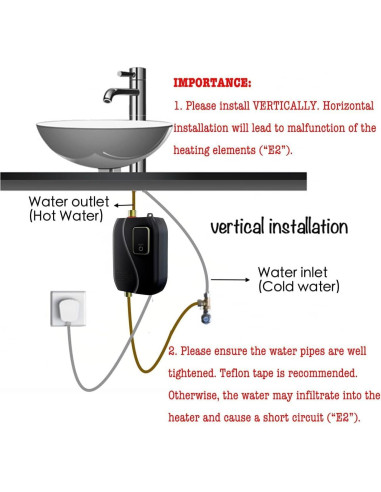 IMPORTANCE:

1. Please install VERTICALLY. Horizontal installation will lead to malfunction of the heating elements (“E2”).

Water outlet
(Hot Water)

vertical installation

Water inlet
(Cold water)

2. Please ensure the water pipes are well tightened. Teflon tape is recommended. Otherwise, the water may infiltrate into the heater and cause a short circuit (“E2”).