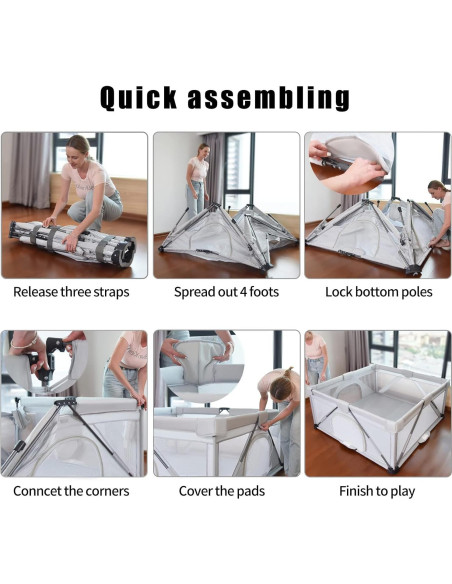 Quick assembling

Release three straps

Spread out 4 foots

Lock bottom poles

Conncet the corners

Cover the pads

Finish to play