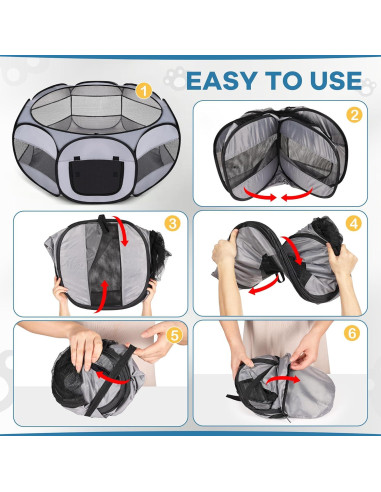 EASY TO USE

1

2

3

4

5

6