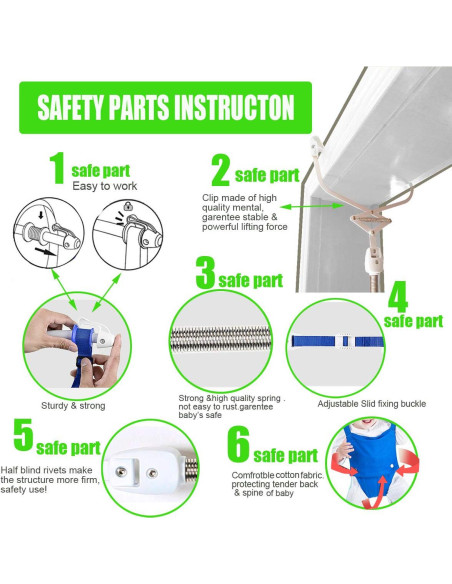 SAFETY PARTS INSTRUCTON

1 safe part
Easy to work

2 safe part
Clip made of high quality mental, garentee stable & powerful lifting force

3 safe part

4 safe part

Sturdy & strong

Strong &high quality spring . not easy to rust.garentee baby's safe

Adjustable Slid fixing buckle

5 safe part
Half blind rivets make the structure more firm, safety use!

6 safe part
Comfrotble cotton fabric, protecting tender back & spine of baby