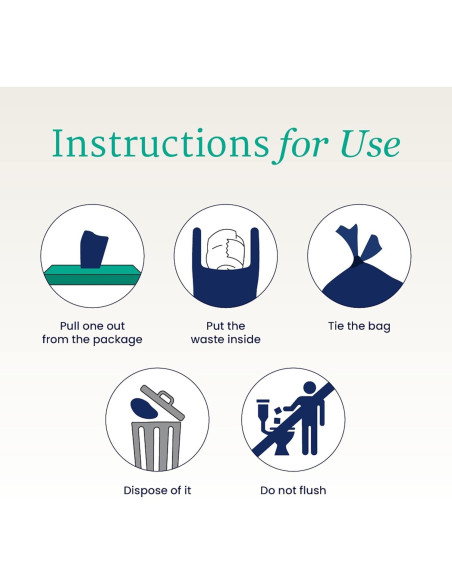 Instructions for Use

Pull one out from the package

Put the waste inside

Tie the bag

Dispose of it

Do not flush