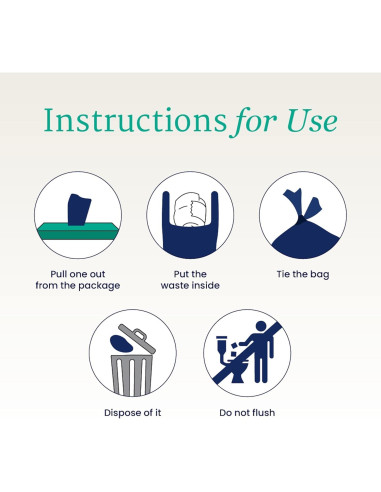 Instructions for Use

Pull one out from the package

Put the waste inside

Tie the bag

Dispose of it

Do not flush