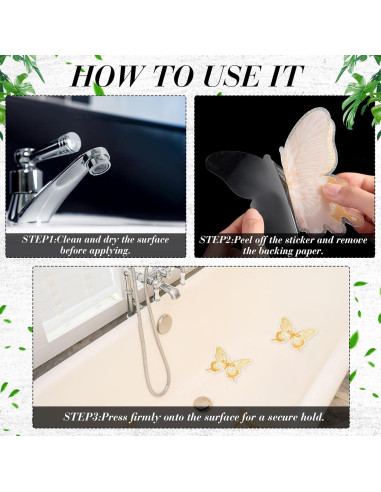 HOW TO USE IT

STEP1:Clean and dry the surface before applying.

STEP2:Peel off the sticker and remove the backing paper.

STEP3:Press firmly onto the surface for a secure hold.