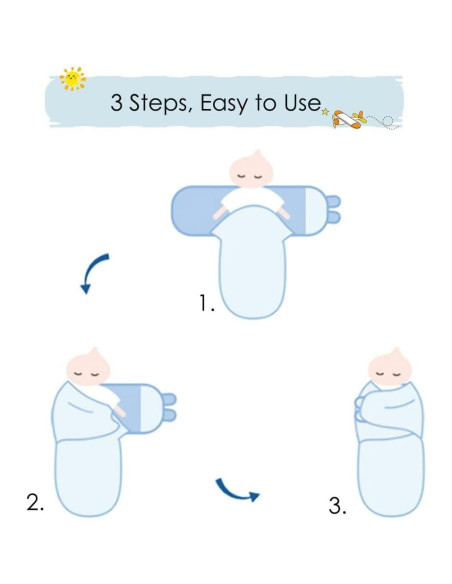 3 Steps, Easy to Use

1.

2.

3.