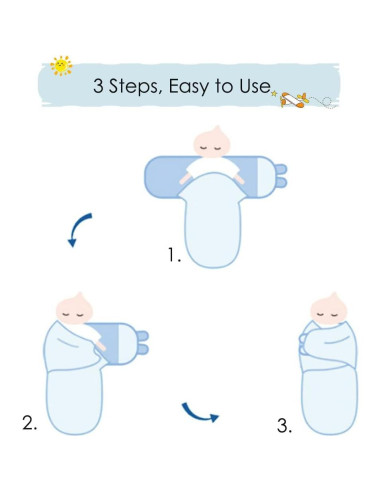 3 Steps, Easy to Use.

1.

2.

3.