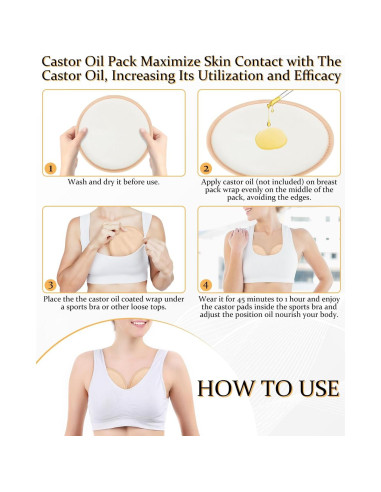 Castor Oil Pack Maximize Skin Contact with The Castor Oil, Increasing Its Utilization and Efficacy

1
Wash and dry it before use.

2
Apply castor oil (not included) on breast pack wrap evenly on the middle of the pack, avoiding the edges.

3
Place the the castor oil coated wrap under a sports bra or other loose tops.

4
Wear it for 45 minutes to 1 hour and enjoy the castor pads inside the sports bra and adjust the position oil nourish your body.

HOW TO USE