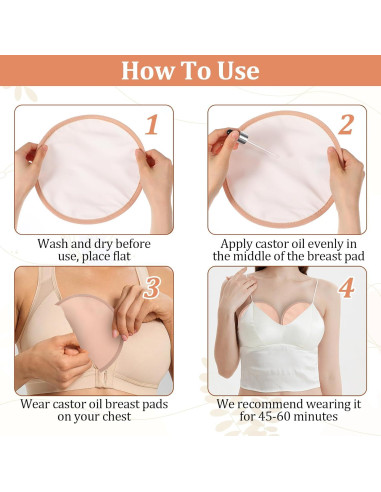 How To Use

1

Wash and dry before use, place flat

2

Apply castor oil evenly in the middle of the breast pad

3

Wear castor oil breast pads on your chest

4

We recommend wearing it for 45-60 minutes