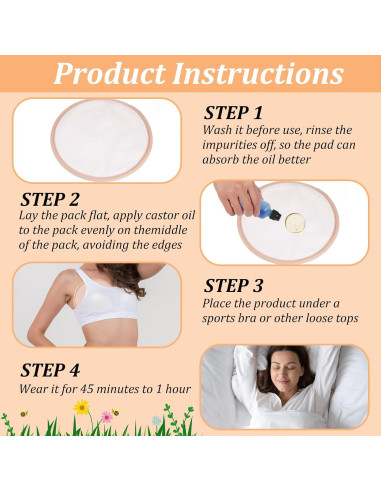 Product Instructions

STEP 1
Wash it before use, rinse the impurities off, so the pad can absorb the oil better

STEP 2
Lay the pack flat, apply castor oil to the pack evenly on themiddle of the pack, avoiding the edges

STEP 3
Place the product under a sports bra or other loose tops

STEP 4
Wear it for 45 minutes to 1 hour