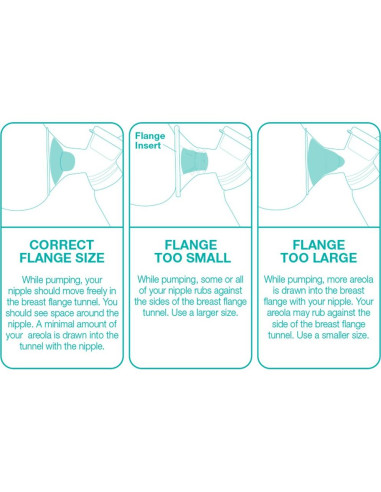 CORRECT FLANGE SIZE

While pumping, your nipple should move freely in the breast flange tunnel. You should see space around the nipple. A minimal amount of your areola is drawn into the tunnel with the nipple.

Flange Insert

FLANGE TOO SMALL

While pumping, some or all of your nipple rubs against the sides of the breast flange tunnel. Use a larger size.

FLANGE TOO LARGE

While pumping, more areola is drawn into the breast flange with your nipple. Your areola may rub against the side of the breast flange tunnel. Use a smaller size.