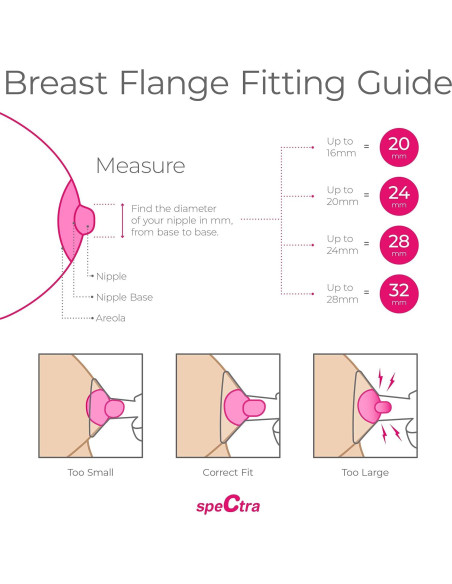 Breast Flange Fitting Guide

Measure

Find the diameter of your nipple in mm, from base to base.

Nipple

Nipple Base

Areola

Up to 16mm = 20 mm

Up to 20mm = 24 mm

Up to 24mm = 28 mm

Up to 28mm = 32 mm

Too Small

Correct Fit

Too Large

speCtra