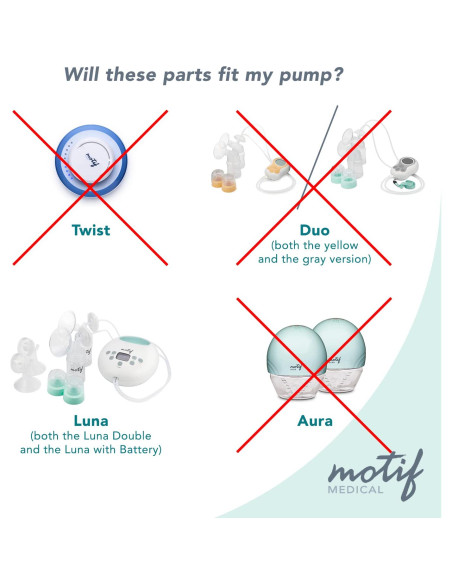 Will these parts fit my pump?

motif

Twist

Duo
(both the yellow and the gray version)

Luna
(both the Luna Double and the Luna with Battery)

motif

motif

Aura

motif
MEDICAL