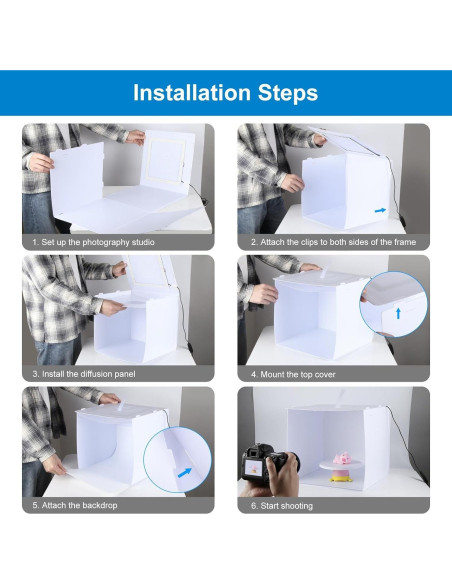 Installation Steps

1. Set up the photography studio

2. Attach the clips to both sides of the frame

3. Install the diffusion panel

4. Mount the top cover

5. Attach the backdrop

6. Start shooting