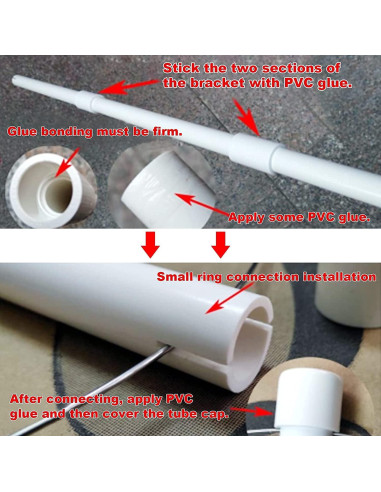 Stick the two sections of the bracket with PVC glue.

Glue bonding must be firm.

Apply some PVC glue.

Small ring connection installation

After connecting, apply PVC glue and then cover the tube cap.