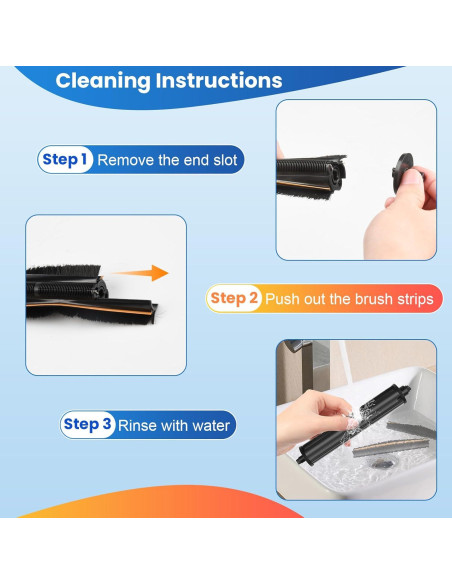 Cleaning Instructions

Step 1 Remove the end slot

Step 2 Push out the brush strips

Step 3 Rinse with water