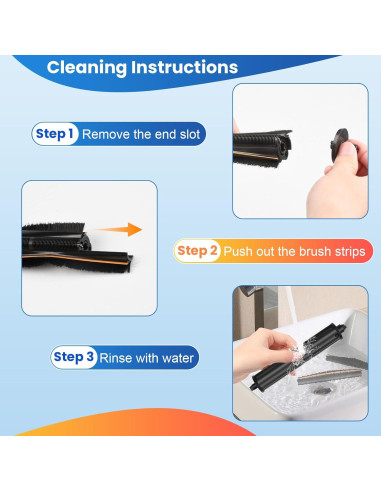 Cleaning Instructions

Step 1 Remove the end slot

Step 2 Push out the brush strips

Step 3 Rinse with water