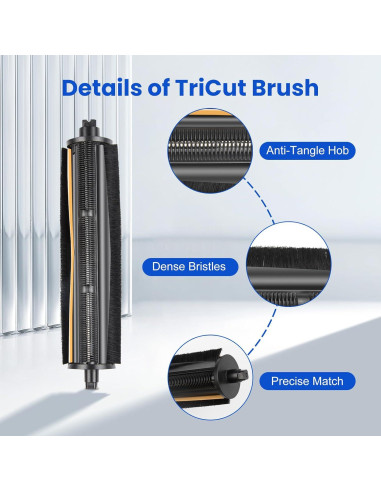 Details of TriCut Brush

Anti-Tangle Hob

Dense Bristles

Precise Match