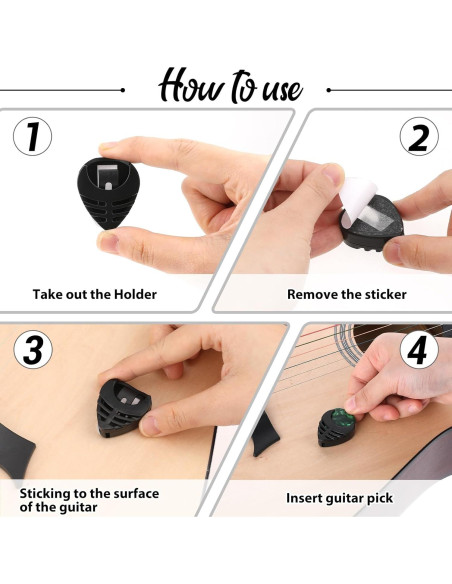 How to use

1

Take out the Holder

2

Remove the sticker

3

Sticking to the surface of the guitar

4

Insert guitar pick