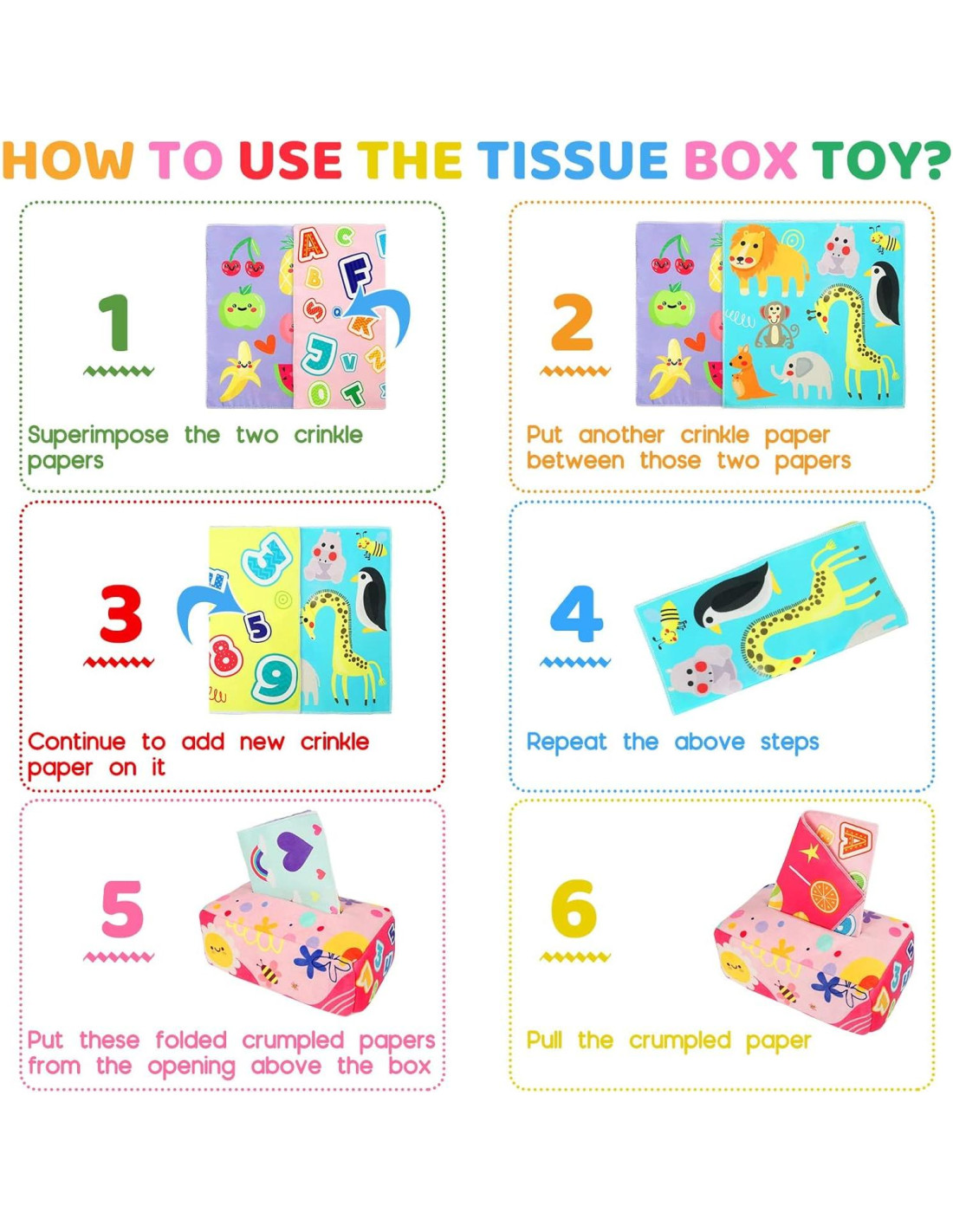 HOW TO USE THE TISSUE BOX TOY?

1

Superimpose the two crinkle papers

2

Put another crinkle paper between those two papers

3

Continue to add new crinkle paper on it

4

Repeat the above steps

5

Put these folded crumpled papers from the opening above the box

6

Pull the crumpled paper