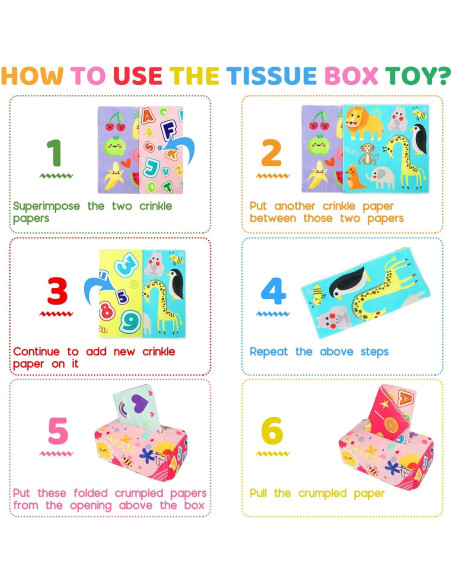 HOW TO USE THE TISSUE BOX TOY?

1

Superimpose the two crinkle papers

2

Put another crinkle paper between those two papers

3

Continue to add new crinkle paper on it

4

Repeat the above steps

5

Put these folded crumpled papers from the opening above the box

6

Pull the crumpled paper