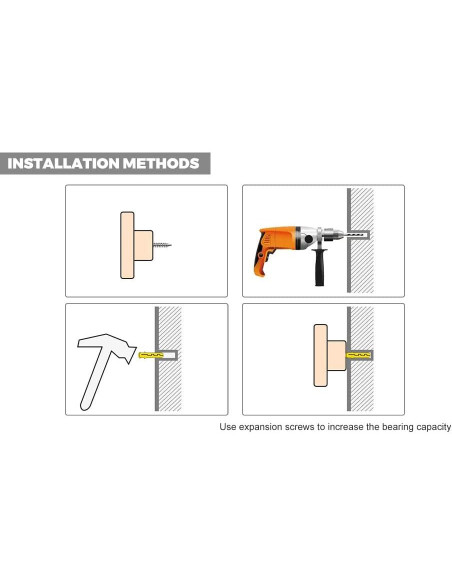 INSTALLATION METHODS

Use expansion screws to increase the bearing capacity