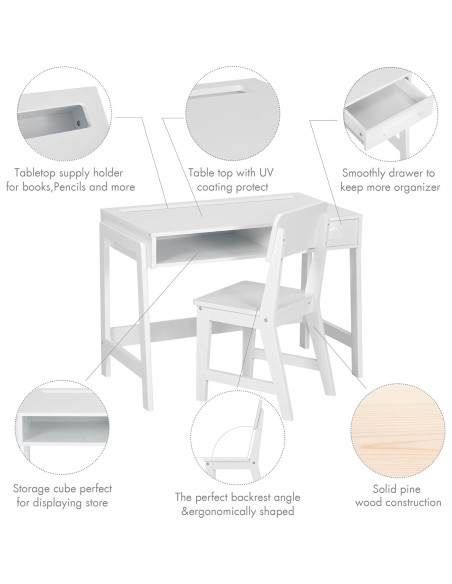 Tabletop supply holder for books,Pencils and more

Table top with UV coating protect

Smoothly drawer to keep more organizer

Storage cube perfect for displaying store

The perfect backrest angle &ergonomically shaped

Solid pine wood construction