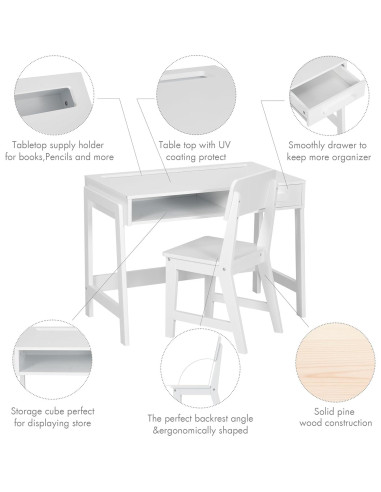 Tabletop supply holder for books,Pencils and more

Table top with UV coating protect

Smoothly drawer to keep more organizer

Storage cube perfect for displaying store

The perfect backrest angle &ergonomically shaped

Solid pine wood construction