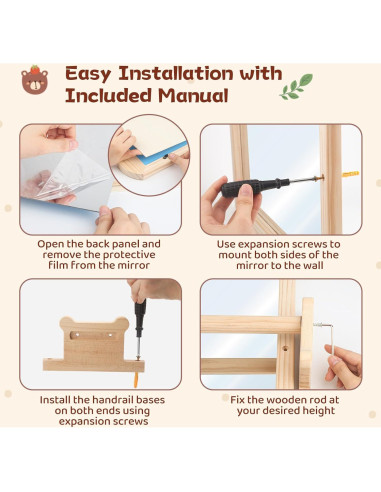 Easy Installation with Included Manual

Open the back panel and remove the protective film from the mirror

Use expansion screws to mount both sides of the mirror to the wall

Install the handrail bases on both ends using expansion screws

Fix the wooden rod at your desired height