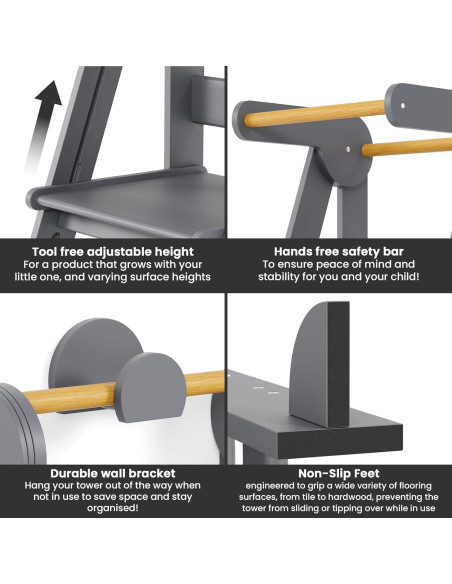 Tool free adjustable height
For a product that grows with your little one, and varying surface heights

Hands free safety bar
To ensure peace of mind and stability for you and your child!

Durable wall bracket
Hang your tower out of the way when not in use to save space and stay organised!

Non-Slip Feet
engineered to grip a wide variety of flooring surfaces, from tile to hardwood, preventing the tower from sliding or tipping over while in use