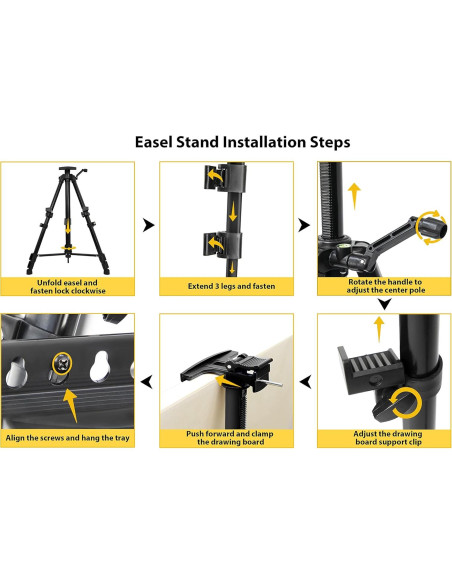 Easel Stand Installation Steps

Unfold easel and fasten lock clockwise

Extend 3 legs and fasten

Rotate the handle to adjust the center pole

Adjust the drawing board support clip

Push forward and clamp the drawing board

Align the screws and hang the tray