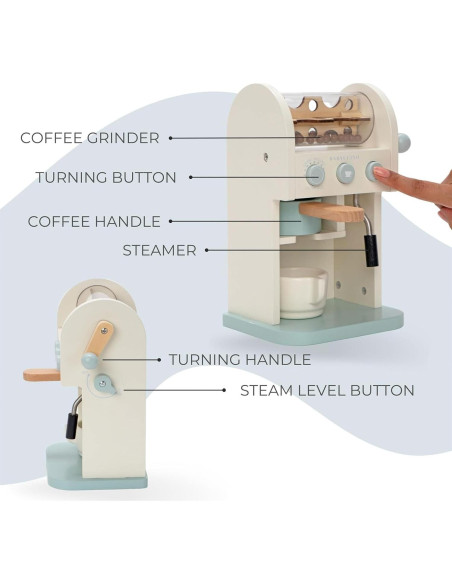 COFFEE GRINDER

TURNING BUTTON

COFFEE HANDLE

STEAMER

TURNING HANDLE

STEAM LEVEL BUTTON