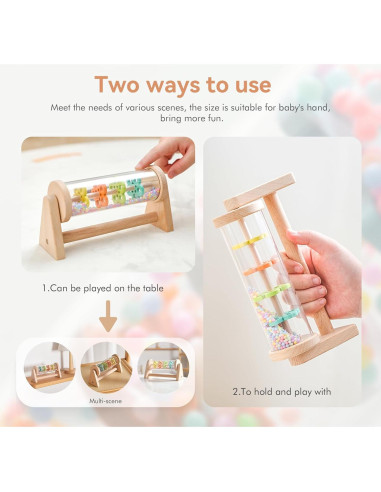 Two ways to use

Meet the needs of various scenes, the size is suitable for baby's hand, bring more fun.

1.Can be played on the table

Multi-scene

2.To hold and play with