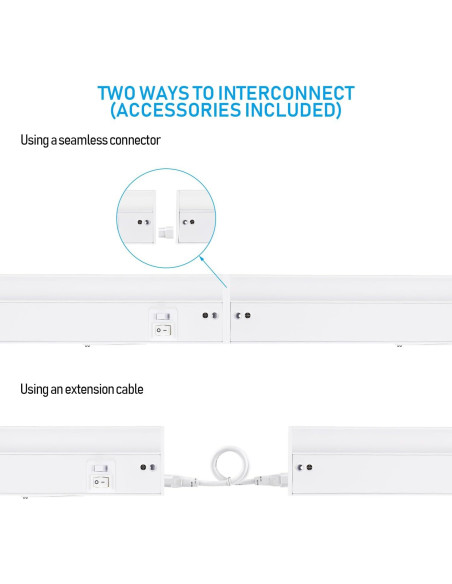 TWO WAYS TO INTERCONNECT
(ACCESSORIES INCLUDED)

Using a seamless connector

Using an extension cable