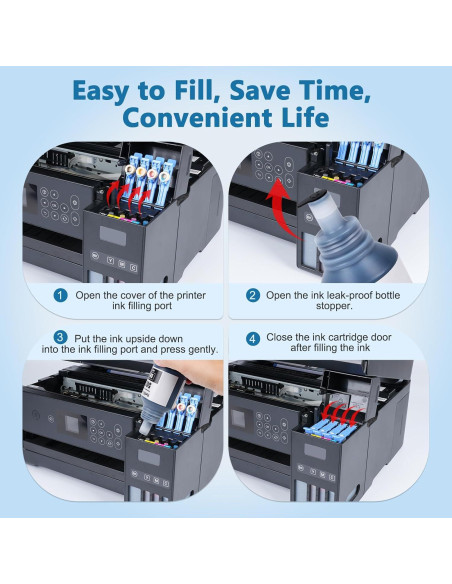 Easy to Fill, Save Time, Convenient Life

1 Open the cover of the printer ink filling port

2 Open the ink leak-proof bottle stopper.

3 Put the ink upside down into the ink filling port and press gently.

4 Close the ink cartridge door after filling the ink