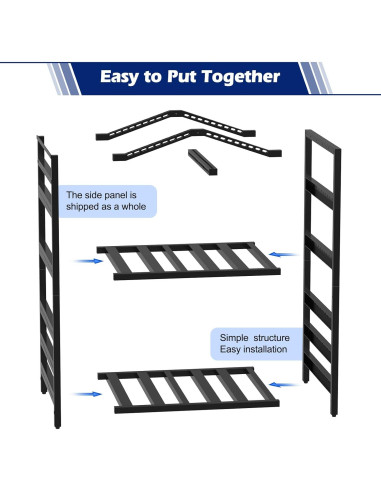 Easy to Put Together

The side panel is shipped as a whole

Simple structure
Easy installation